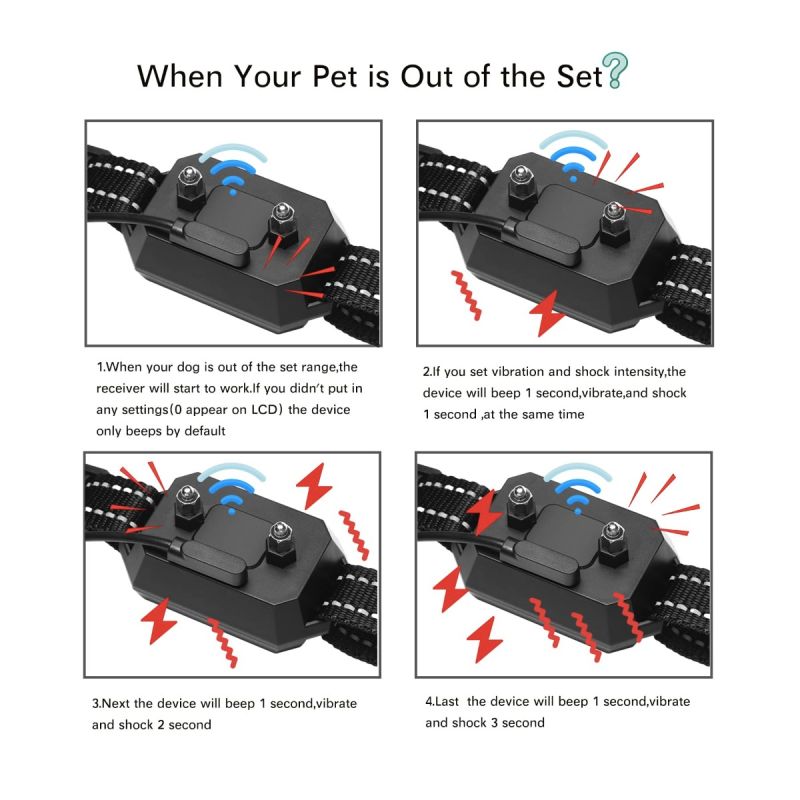 When Your Pet is Out of the Set?

1.When your dog is out of the set range,the receiver will start to work.If you didn't put in any settings(0 appear on LCD) the device only beeps by default

2.If you set vibration and shock intensity,the device will beep 1 second,vibrate,and shock 1 second ,at the same time

3.Next the device will beep 1 second,vibrate and shock 2 second

4.Last the device will beep 1 second,vibrate and shock 3 second