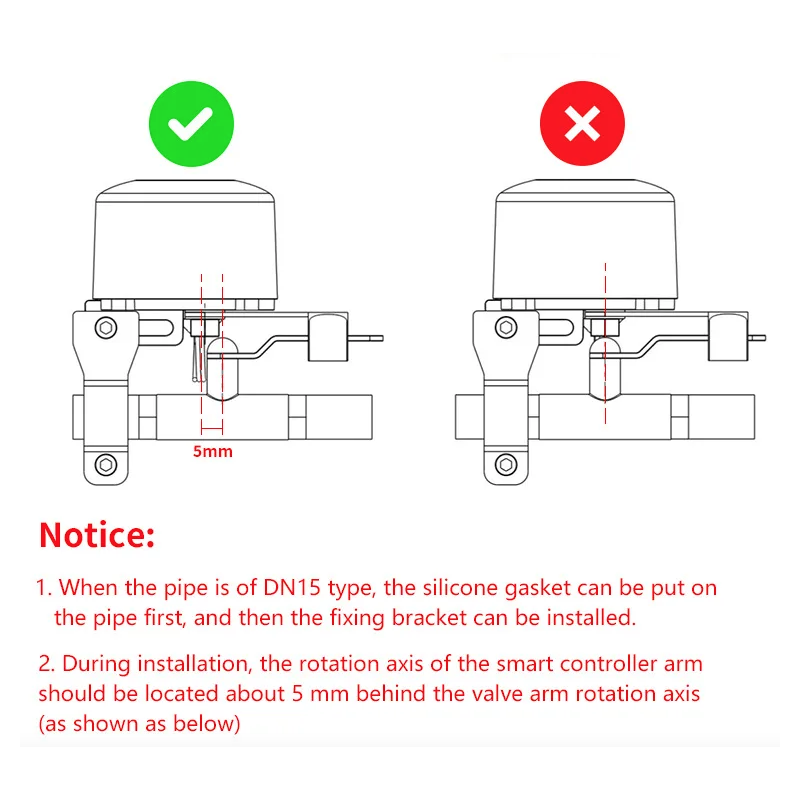 5mm

Notice:

1. When the pipe is of DN15 type, the silicone gasket can be put on the pipe first, and then the fixing bracket can be installed.

2. During installation, the rotation axis of the smart controller arm should be located about 5 mm behind the valve arm rotation axis (as shown as below)