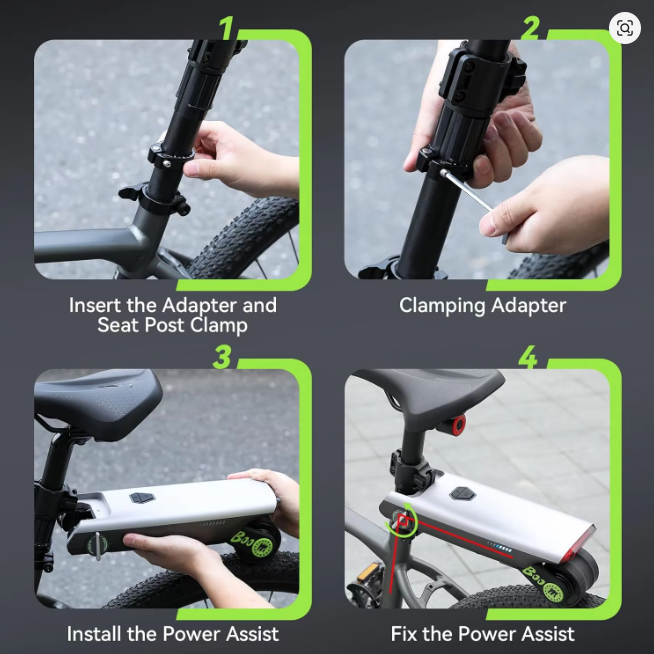 1

Insert the Adapter and Seat Post Clamp

2

Clamping Adapter

3

Boo

Install the Power Assist

4

Boo

Fix the Power Assist