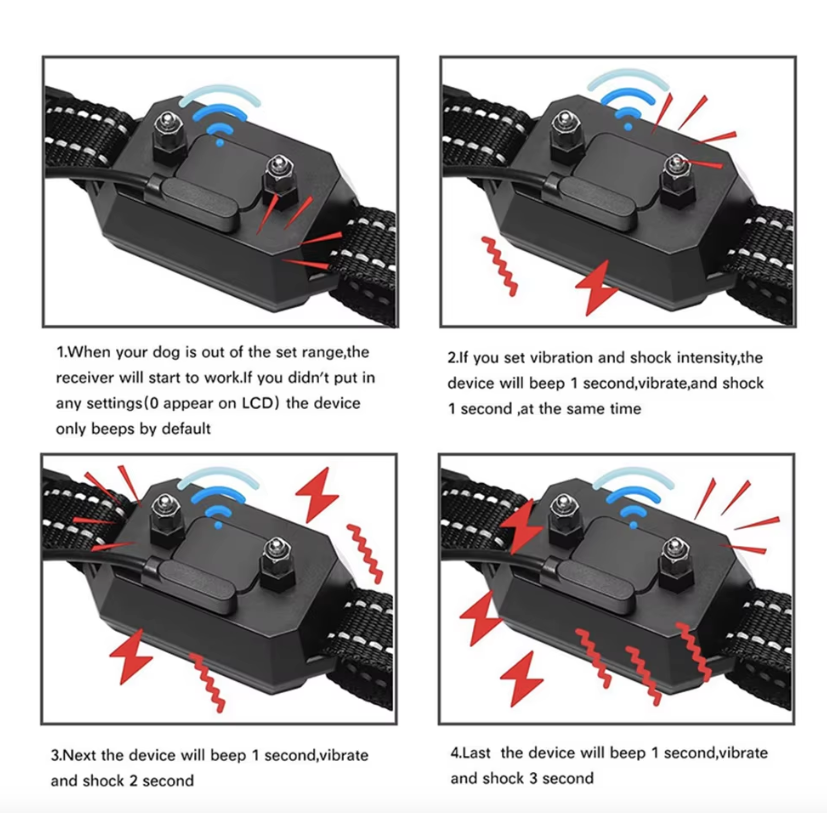 1.When your dog is out of the set range,the receiver will start to work.If you didn't put in any settings(0 appear on LCD) the device only beeps by default

2.If you set vibration and shock intensity,the device will beep 1 second,vibrate,and shock 1 second ,at the same time

3.Next the device will beep 1 second,vibrate and shock 2 second

4.Last the device will beep 1 second,vibrate and shock 3 second