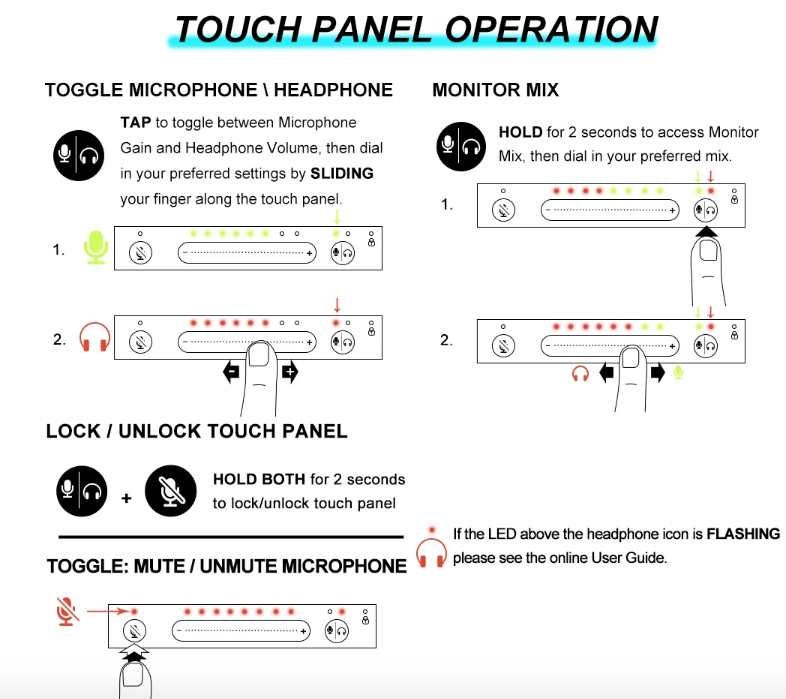 TOUCH PANEL OPERATION

TOGGLE MICROPHONE \ HEADPHONE

TAP to toggle between Microphone Gain and Headphone Volume, then dial in your preferred settings by SLIDING your finger along the touch panel.

1.

2.

LOCK / UNLOCK TOUCH PANEL

+

HOLD BOTH for 2 seconds to lock/unlock touch panel

TOGGLE: MUTE / UNMUTE MICROPHONE

MONITOR MIX

HOLD for 2 seconds to access Monitor Mix, then dial in your preferred mix.

1.

2.

If the LED above the headphone icon is FLASHING please see the online User Guide.