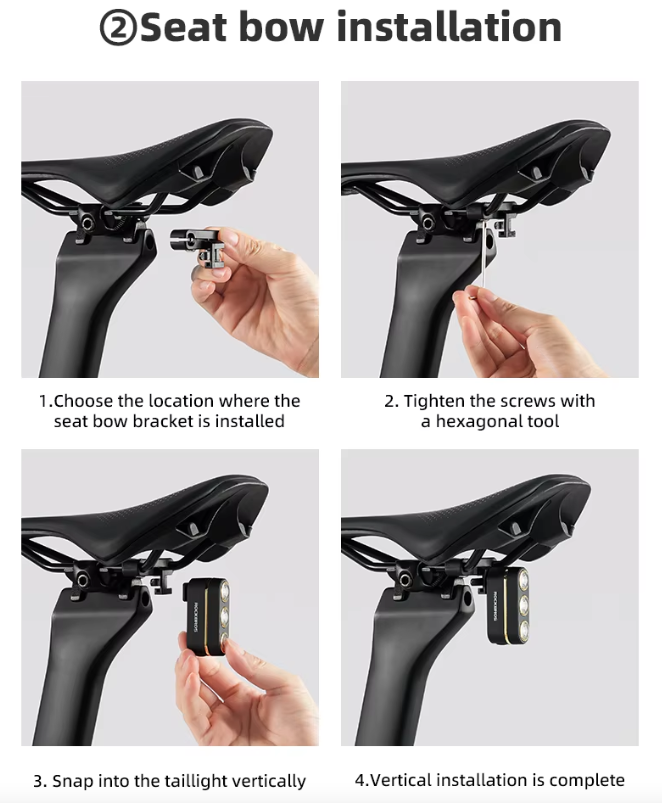 ②Seat bow installation

1.Choose the location where the seat bow bracket is installed

2. Tighten the screws with a hexagonal tool

ROCKBROS

3. Snap into the taillight vertically

ROCKBROS

4.Vertical installation is complete