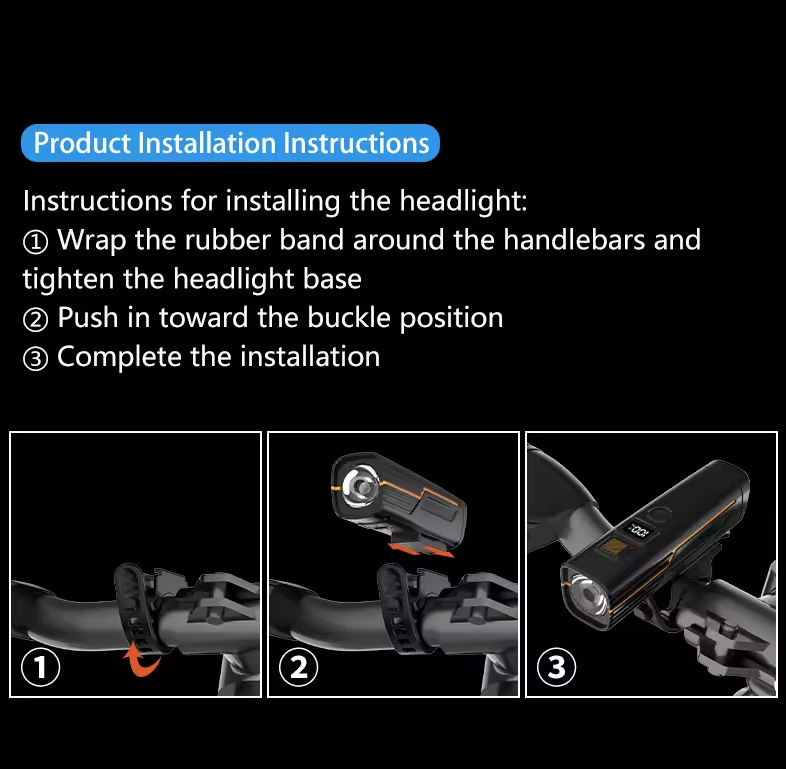 Product Installation Instructions

Instructions for installing the headlight:
① Wrap the rubber band around the handlebars and tighten the headlight base
② Push in toward the buckle position
③ Complete the installation

①

②

100

③