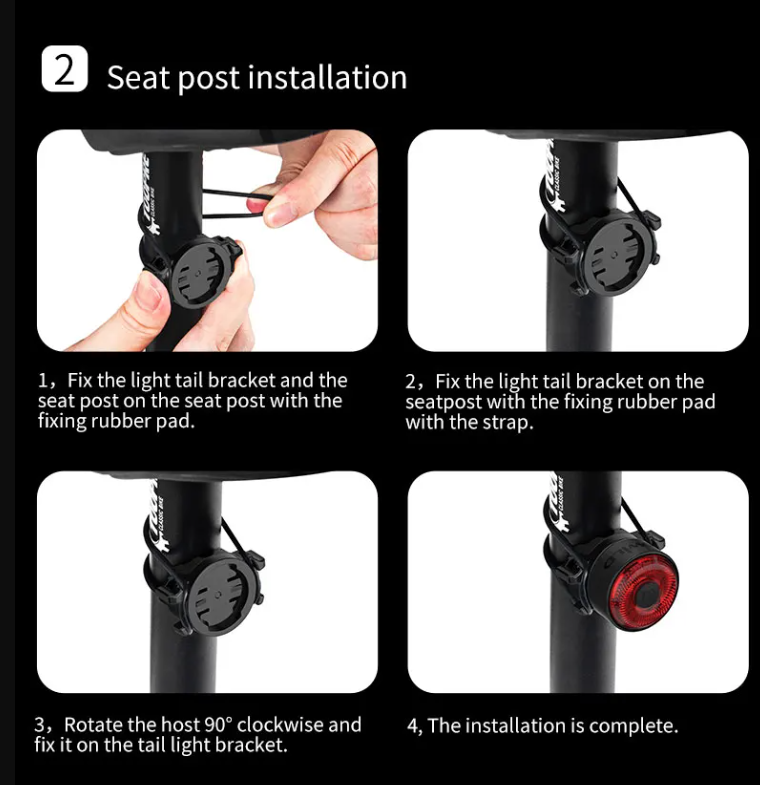 2 Seat post installation

1，Fix the light tail bracket and the seat post on the seat post with the fixing rubber pad.

2，Fix the light tail bracket on the seatpost with the fixing rubber pad with the strap.

3，Rotate the host 90° clockwise and fix it on the tail light bracket.

4, The installation is complete.